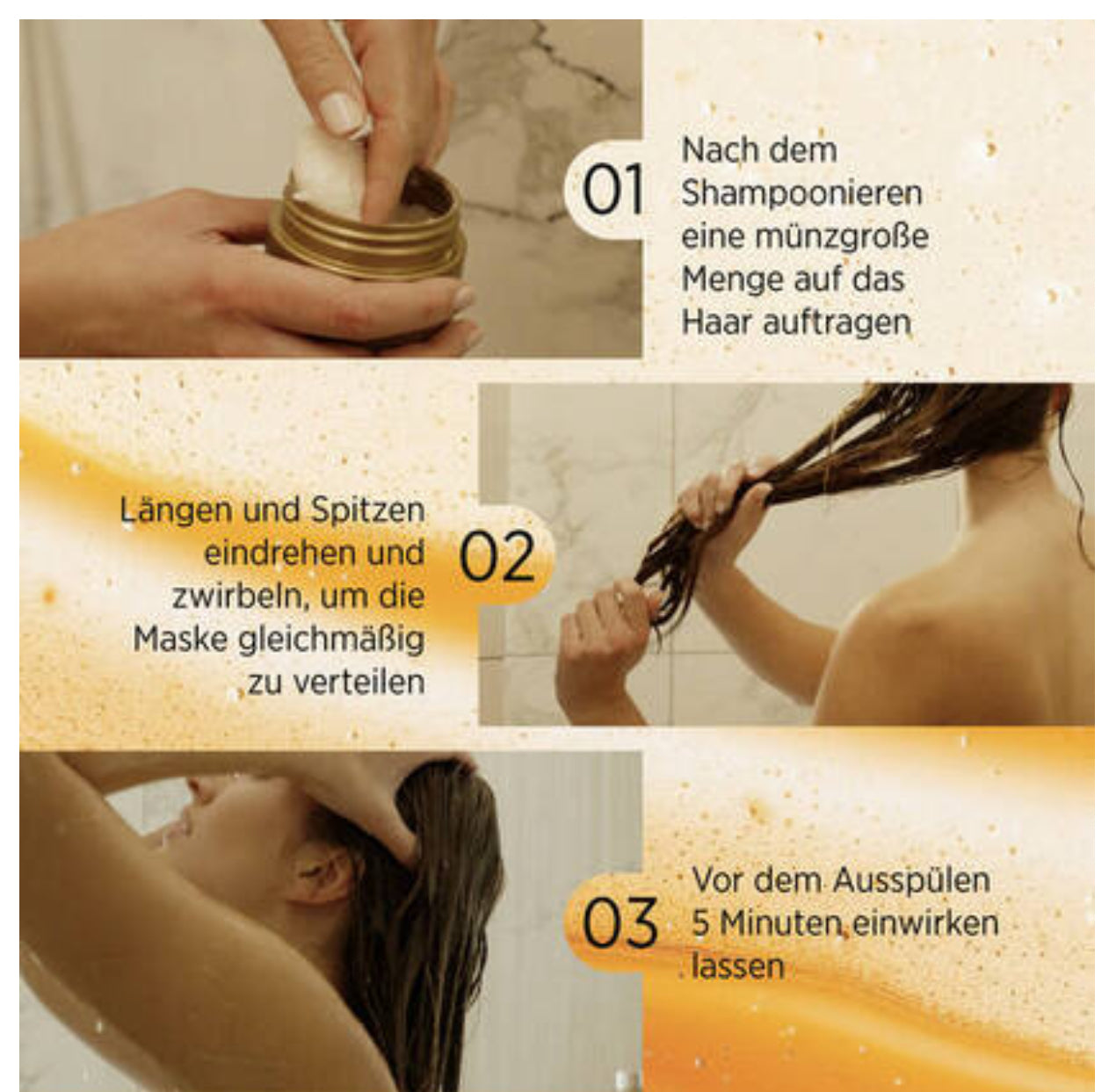 01 Nach dem Shampoonieren eine münzgroße Menge auf das Haar auftragen

Längen und Spitzen eindrehen und zwirbeln, um die Maske gleichmäßig zu verteilen 02

03 Vor dem Ausspülen 5 Minuten einwirken lassen