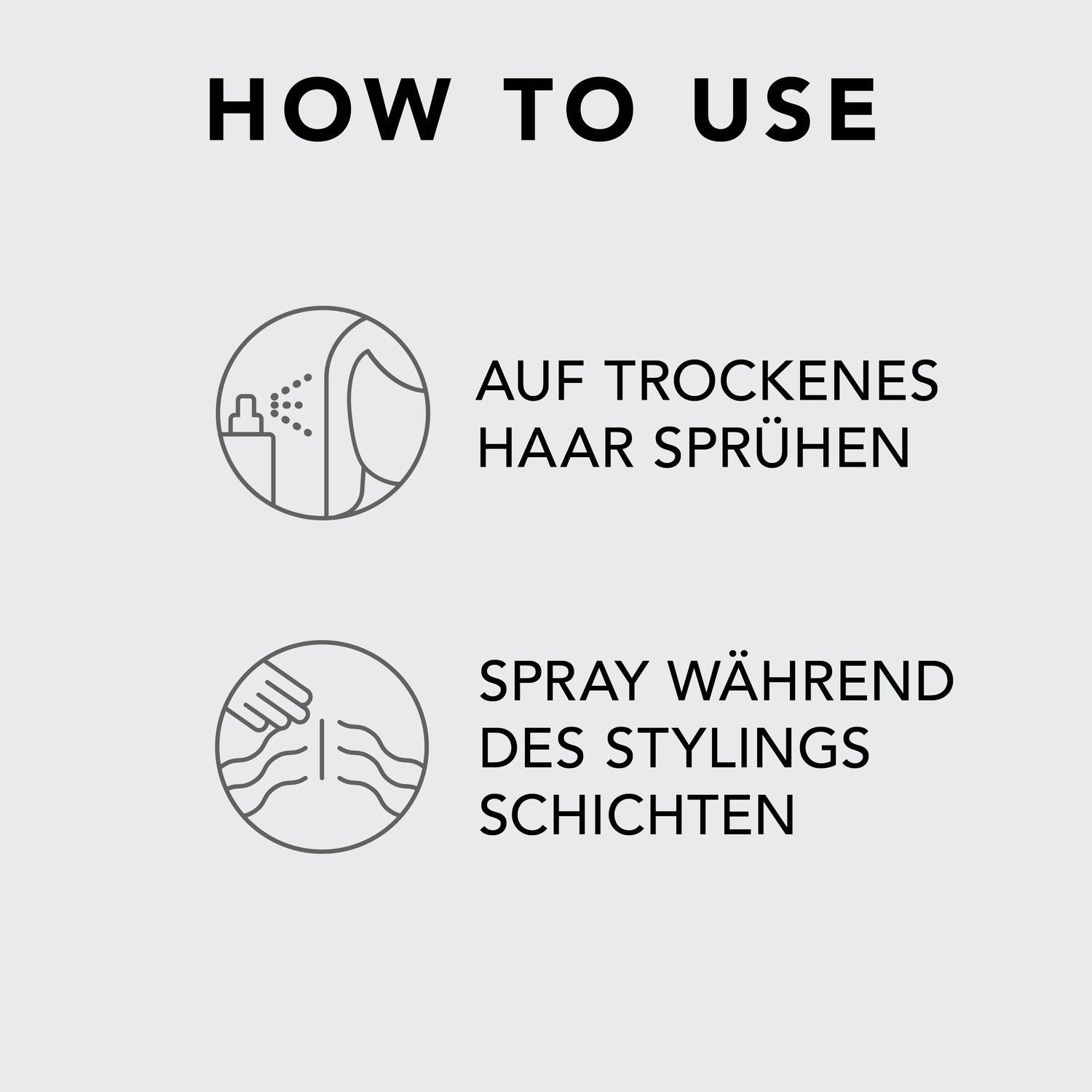 HOW TO USE

AUF TROCKENES HAAR SPRÜHEN

SPRAY WÄHREND DES STYLINGS SCHICHTEN