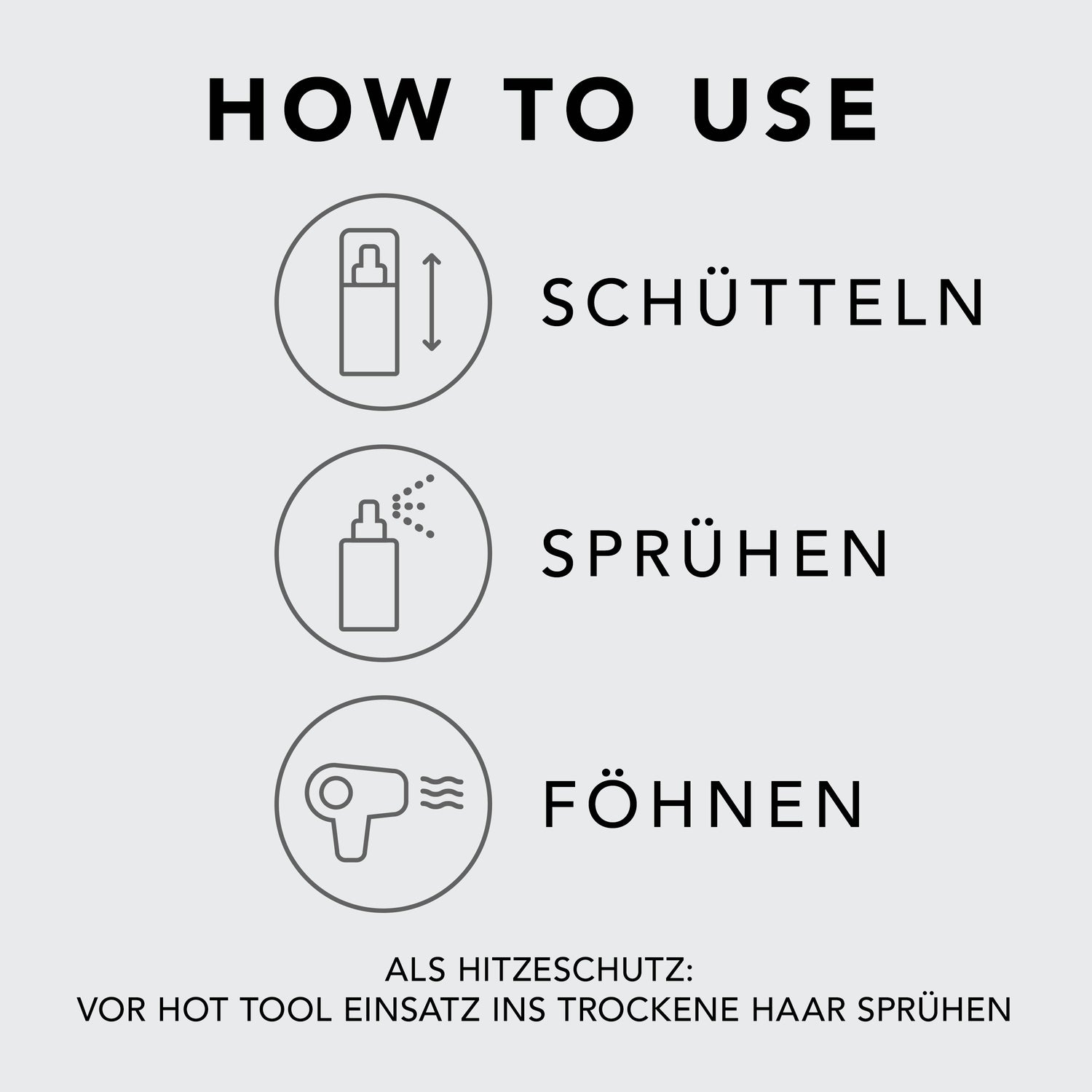 HOW TO USE

SCHÜTTELN

SPRÜHEN

FÖHNEN

ALS HITZESCHUTZ:
VOR HOT TOOL EINSATZ INS TROCKENE HAAR SPRÜHEN